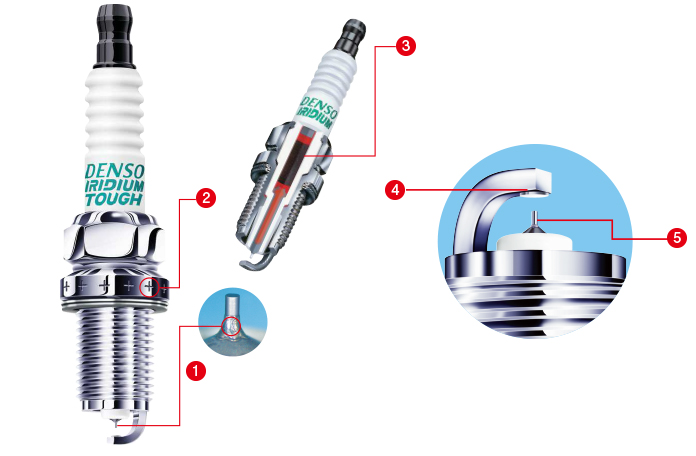 DENSO
IRIDIUM
TOUGH

DENSO
IRIDIUM

1
2
3
4
5